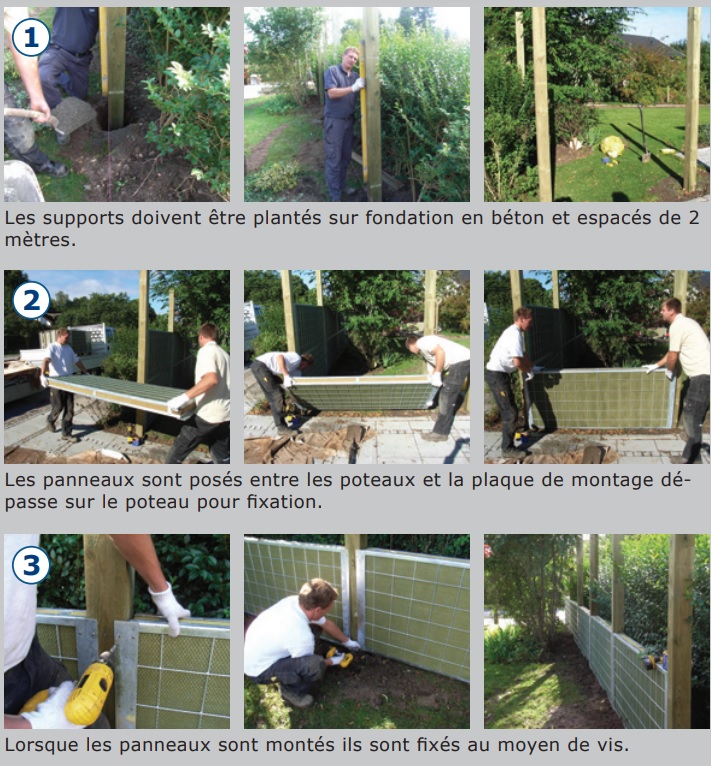 1

Les supports doivent être plantés sur fondation en béton et espacés de 2 mètres.

2

Les panneaux sont posés entre les poteaux et la plaque de montage dépasse sur le poteau pour fixation.

3

Lorsque les panneaux sont montés ils sont fixés au moyen de vis.